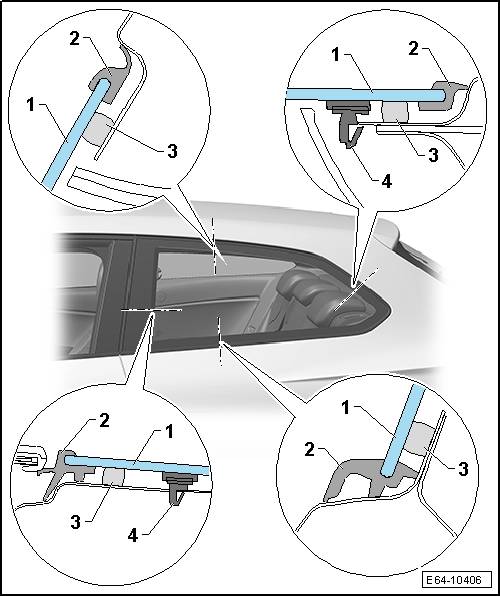 2
1
3

1
2
3
4

2
1
3
4

1
2
3

E64-10406